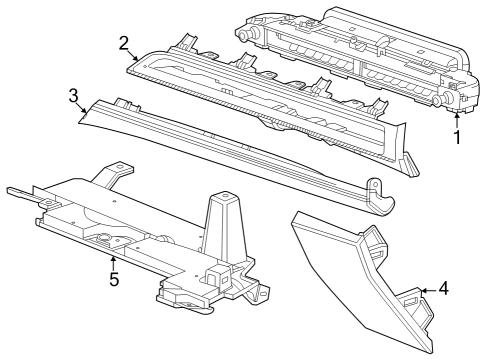 2
3
1
5
4