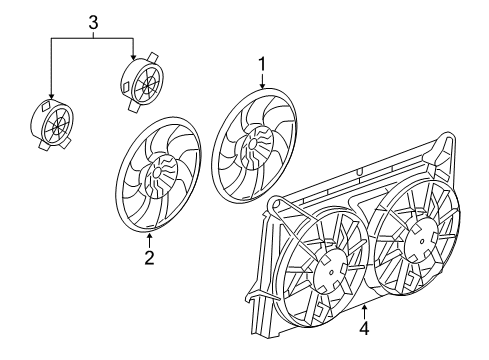 3
1
2
4