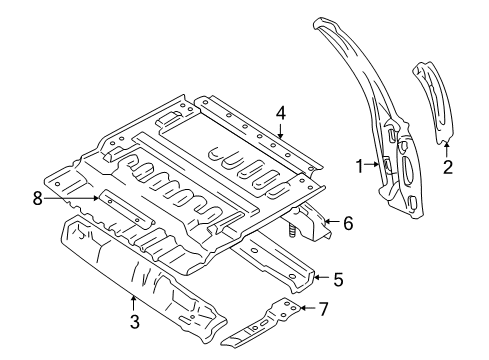 4
1
2
8
6
5
3
7