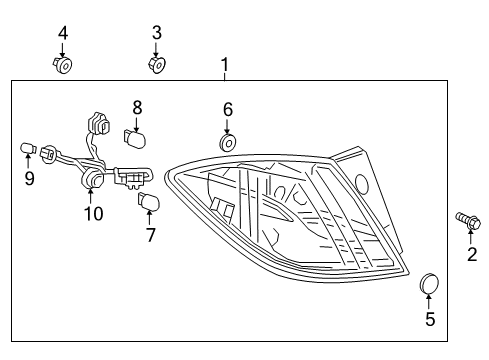 4
3
1
8
6
9
10
7
2
5