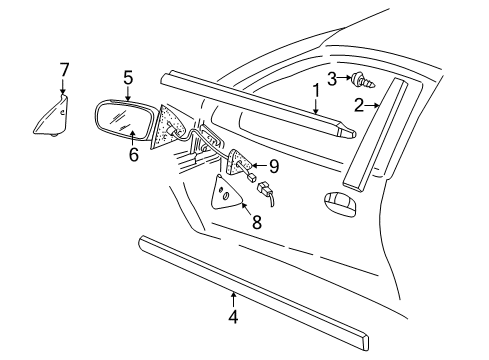 7
5
3
1
2
6
9
8
4