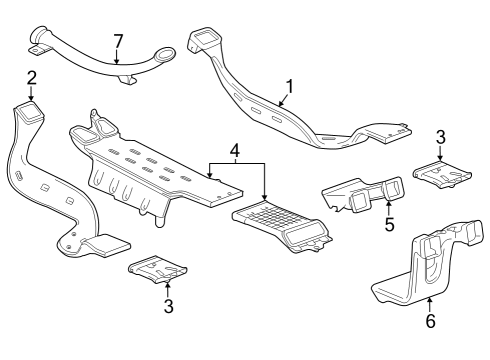 7
2
1
4
3
5
3
6