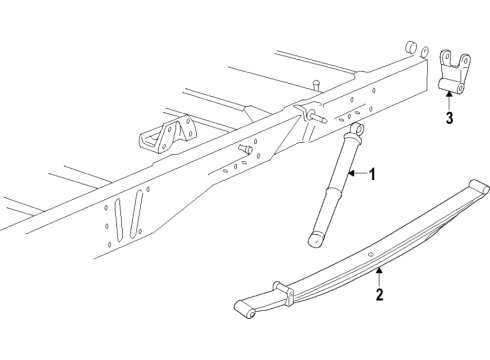 3

1

2