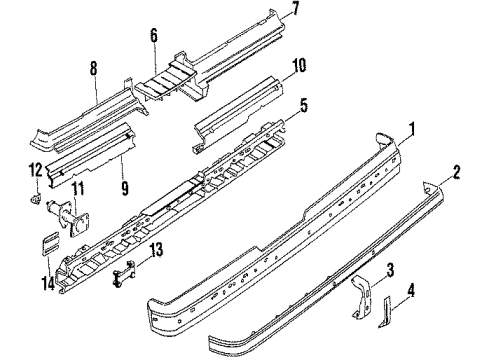 7
6
8
10
5
1
2
12
11
9
13
14
3
4