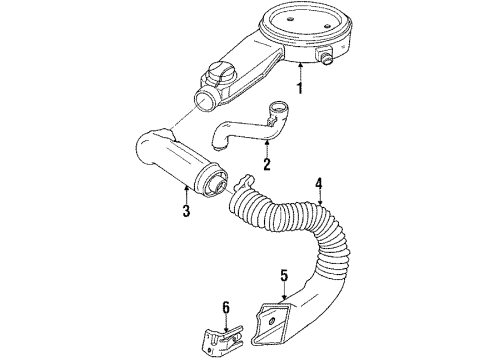 1
2
3
4
5
6