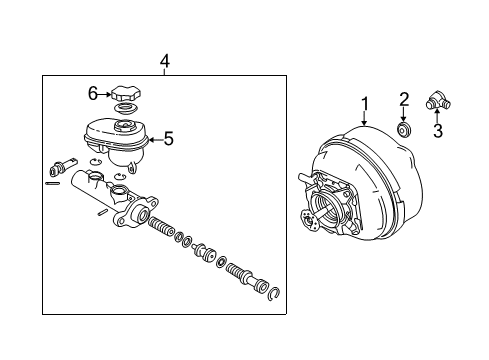 4
6
5
1
2
3