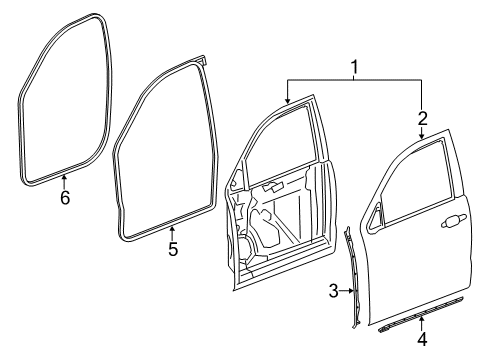 1
2
6
5
3
4