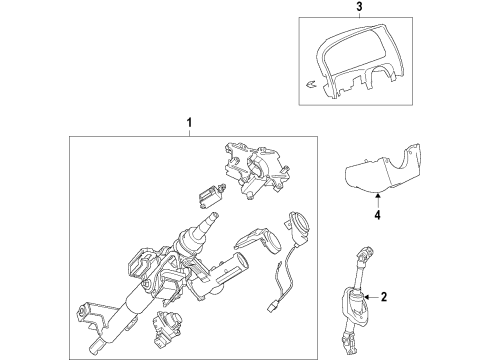 3

1

4

2