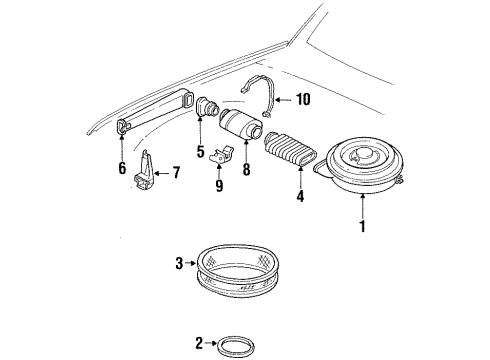 10
6
5
8
7
9
4
1
3
2