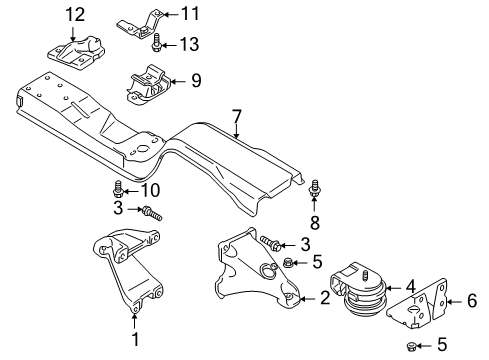 12
11
13
9
7
10
3
8
3
5
4
2
6
1
5