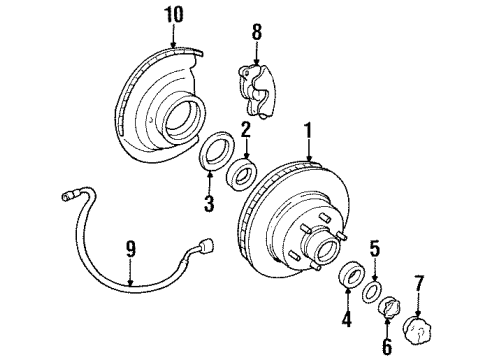 10
8
2
1
3
9
5
7
4
6