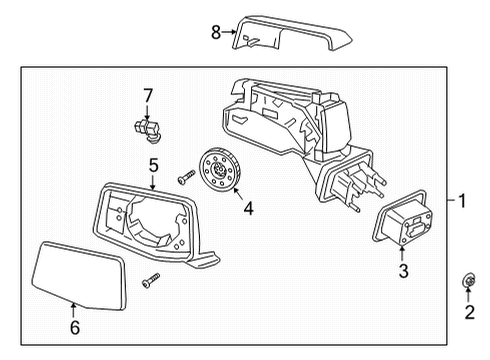 8
7
5
4
1
3
2
6