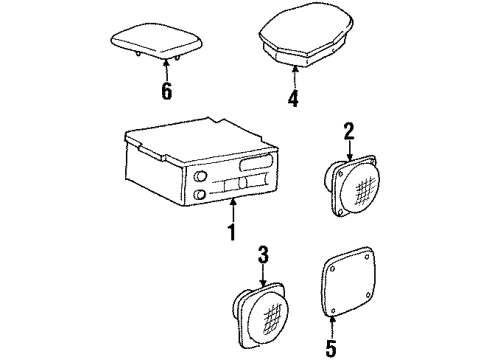 6
4
2
1
3
5