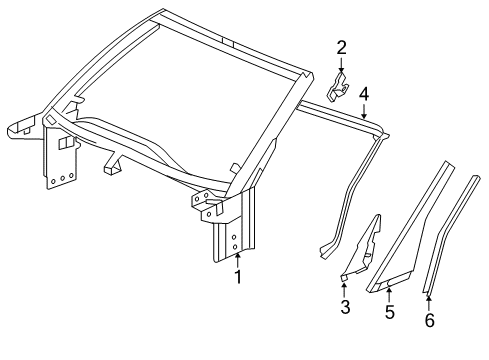 2
4
1
3
5
6