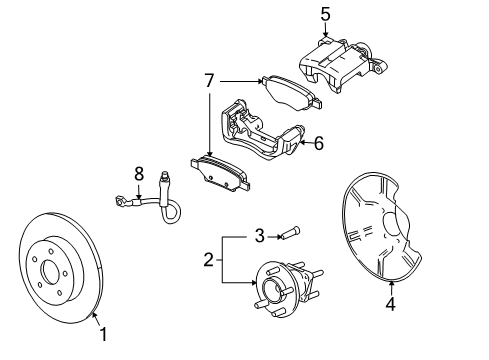 5
7
6
8
3
2
4
1