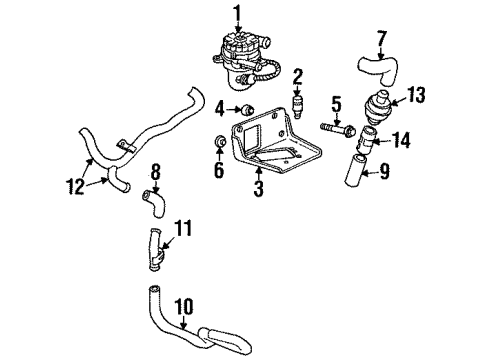 1
7
2
13
4
5
14
6
3
9
12
8
11
10