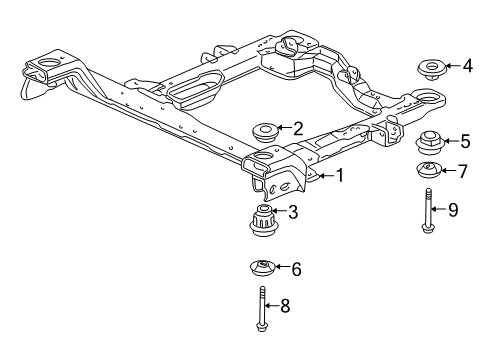 4
2
5
1
7
3
9
6
8