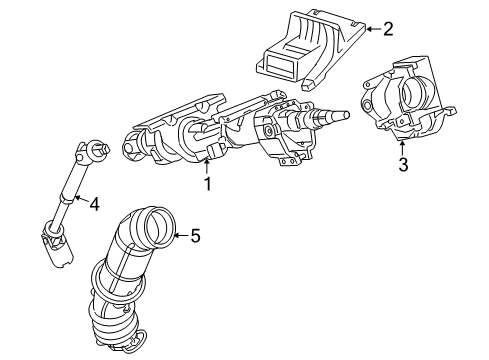 2
3
1
4
5