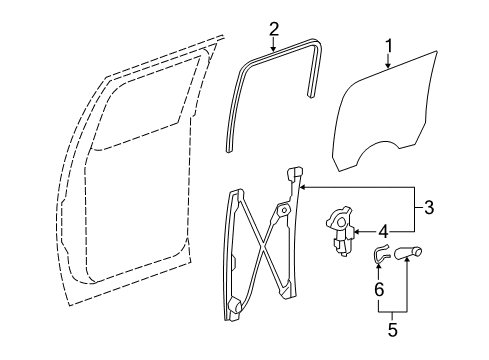 2
1
3
4
6
5