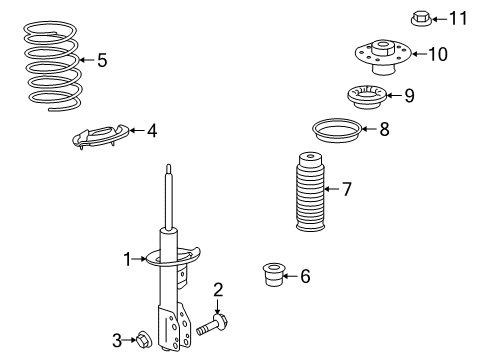 11
5
10
9
4
8
7
1
6
2
3