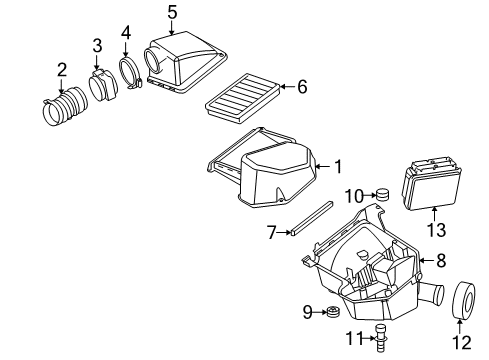 5
4
3
2
6
1
10
13
7
8
9
11
12