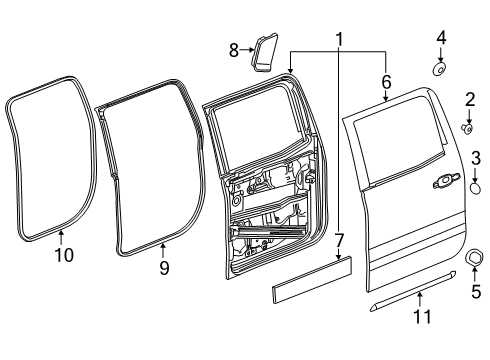 8
1
4
6
2
3
10
9
7
5
11