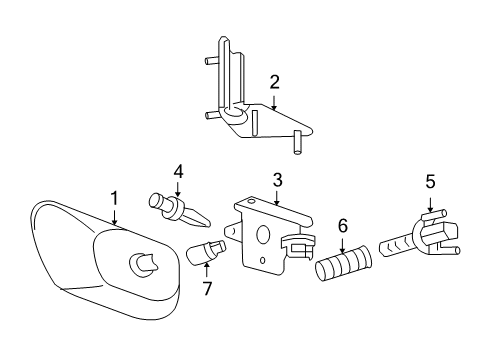 2
4
3
5
1
6
7