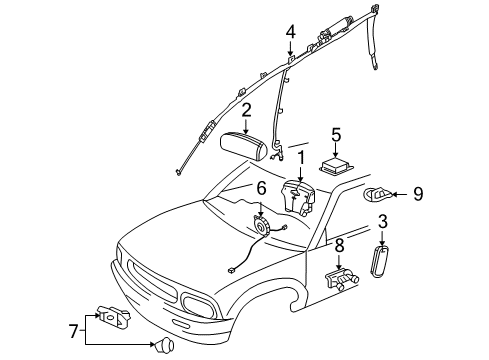 4
2
5
1
6
9
3
8
7