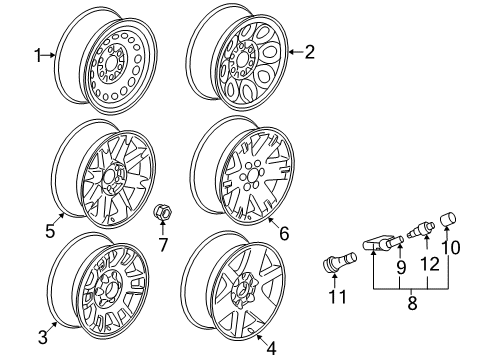 1
2
5
6
7
3
4
11
9
12
10
8