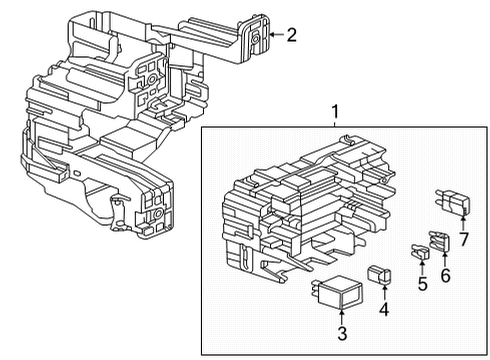 2
1
7
6
5
4
3