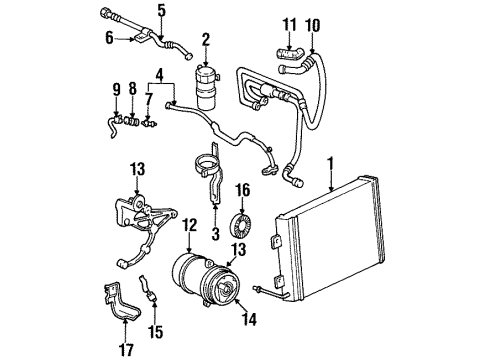 5
6
2
11
10
4
9
8
7
13
1
16
3
12
13
14
15
17