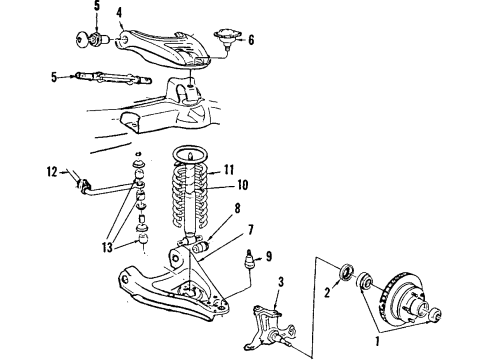 5
4
6
5
12
11
10
8
7
13
9
3
2
1