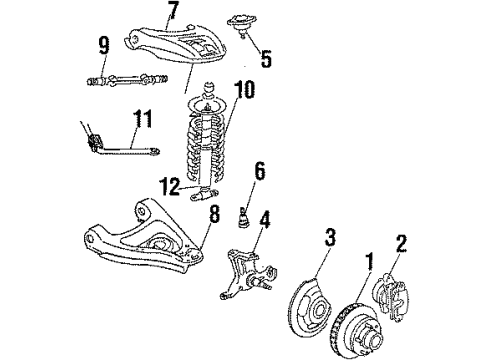 7
5
9
10
11
6
12
8
4
3
2
1