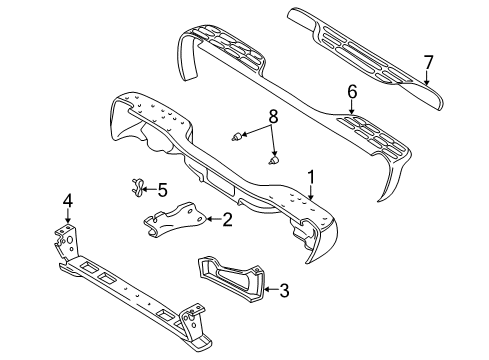 7
6
8
1
5
4
2
3