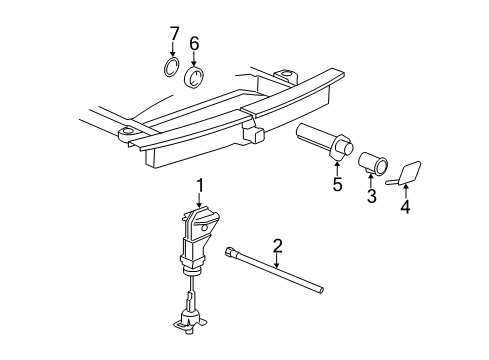 7
6
5
3
4
1
2