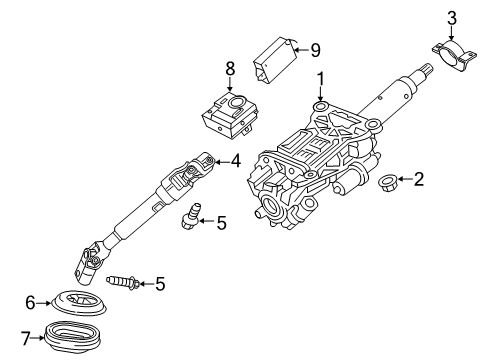 3
9
8
1
4
2
5
5
6
7