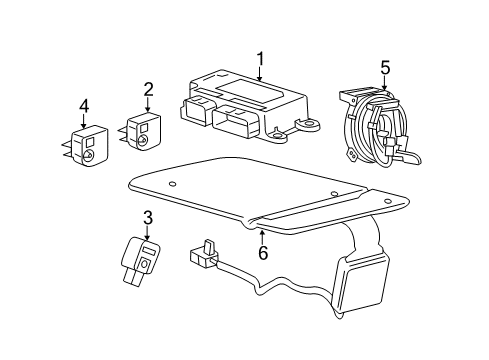 1
5
2
4
3
6