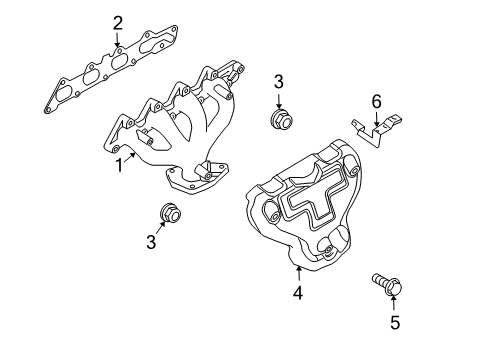 2
3
6
1
3
4
5