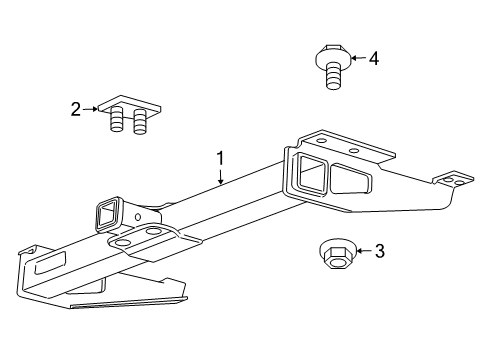 4
2
1
3