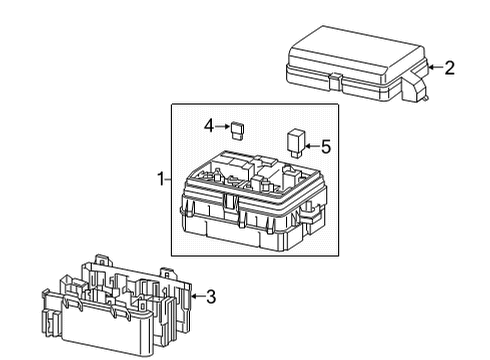 2
4
5
1
3