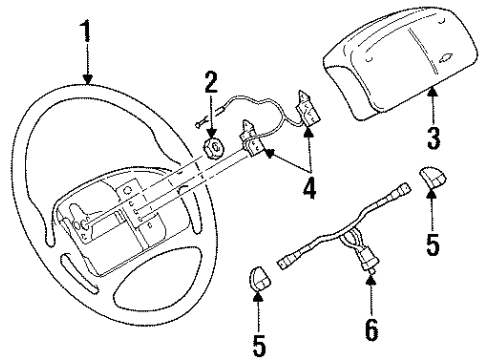 1
2
3
4
5
5
6