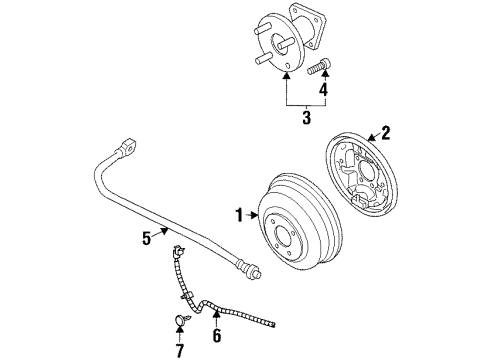 4
3
2
1
5
6
7