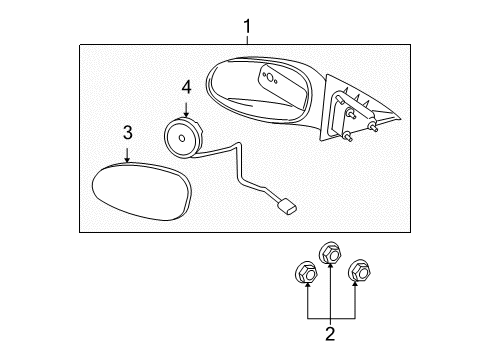 1
4
3
2