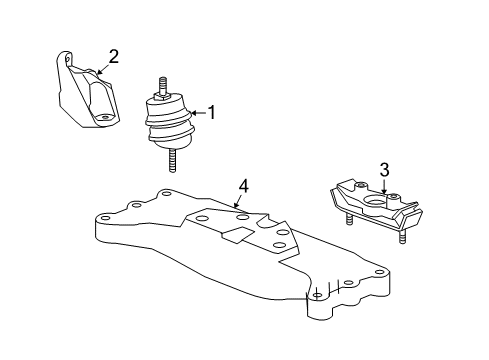 2
1
3
4