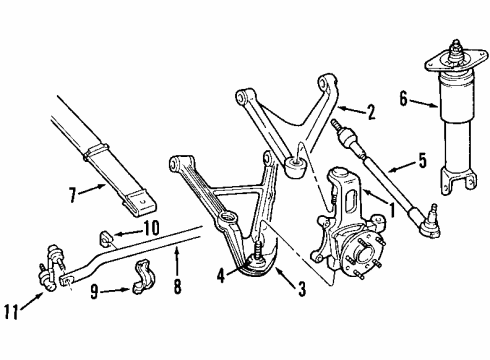 6
2
5
7
1
10
8
4
3
9
11