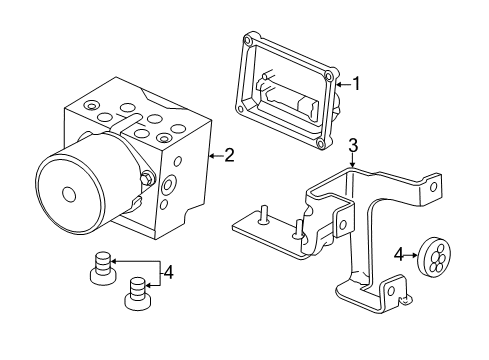 1
2
3
4
4