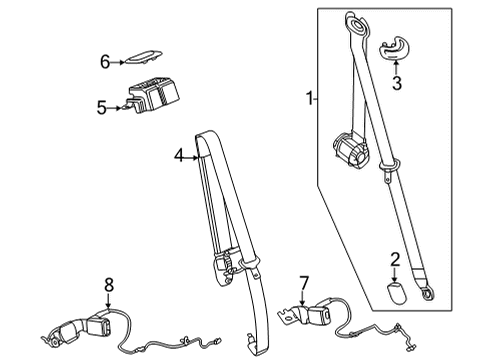 6
5
4
1
3
2
8
7