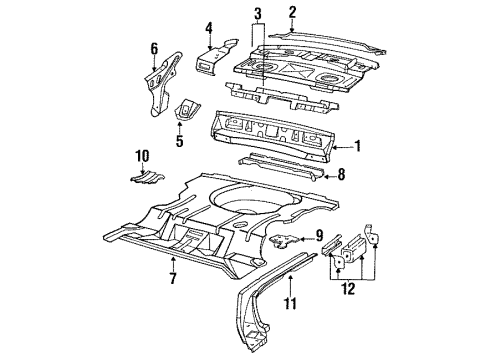 3
2
4
6
5
1
10
8
9
7
11
12