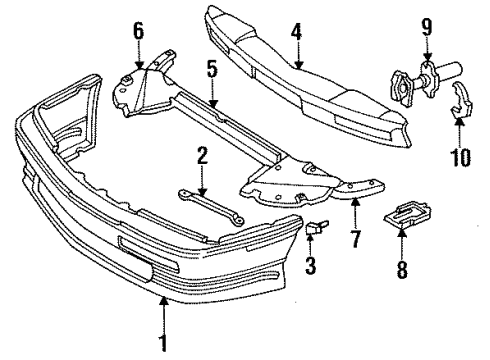 6
4
9
5
10
2
7
3
8
1