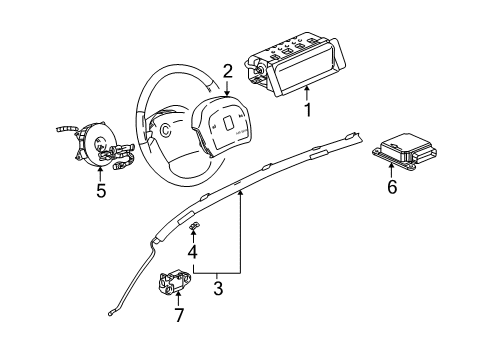 2
1
5
6
4
3
7